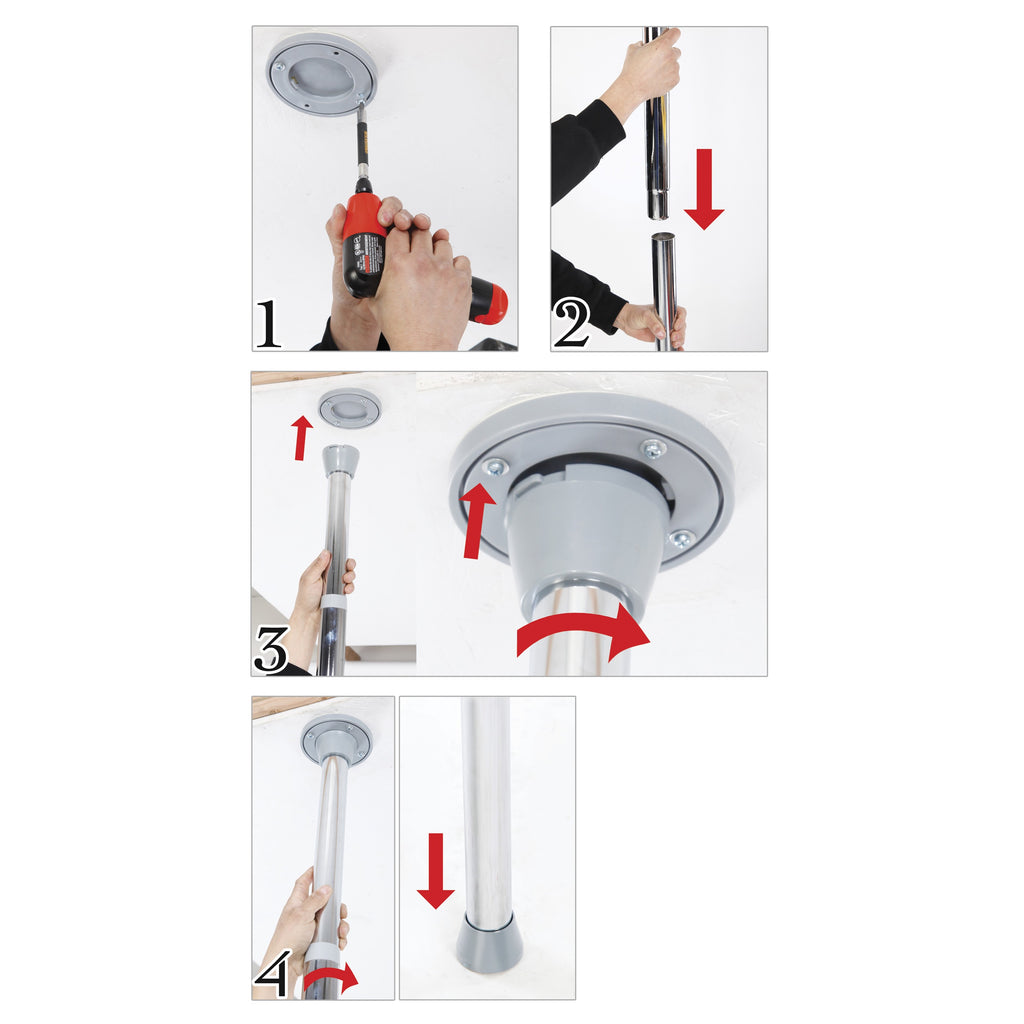 1

2

3

4